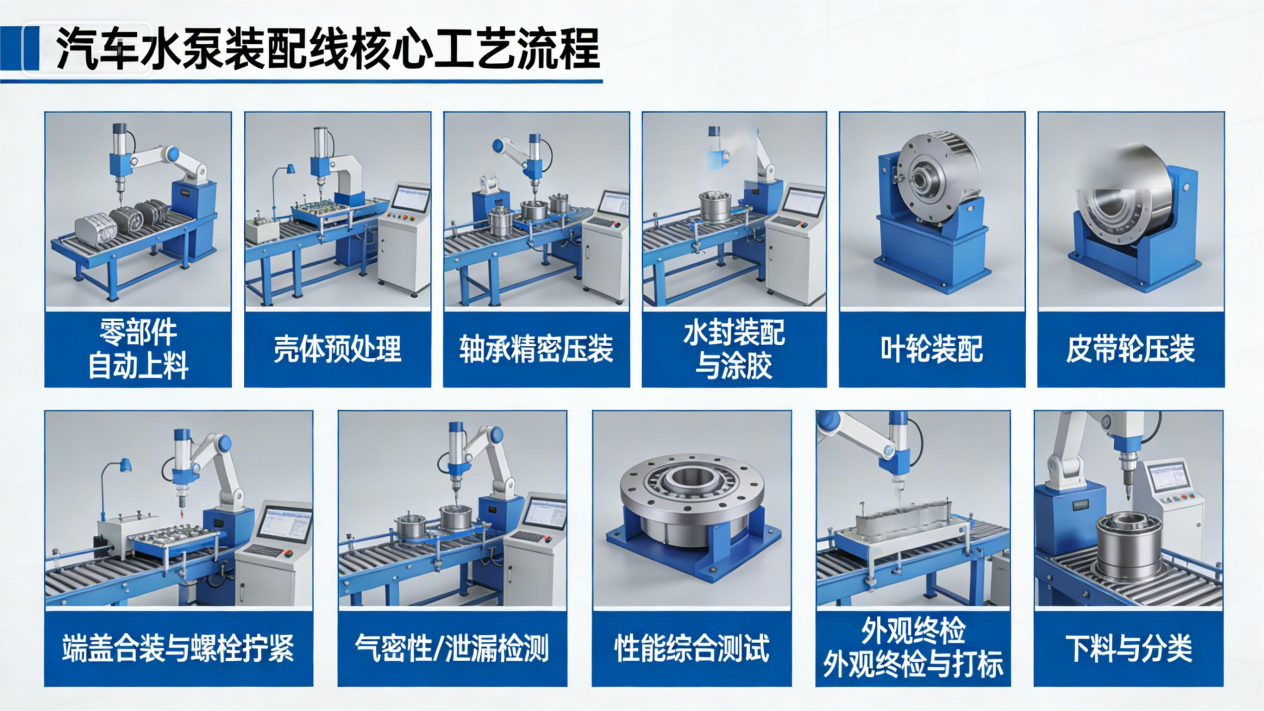 汽车水泵装配线核心工艺流程

零部件
自动上料

壳体预处理

轴承精密压装

水封装配
与涂胶

叶轮装配

皮带轮压装

端盖合装与螺栓拧紧

气密性/泄漏检测

性能综合测试

外观终检
外观终检与打标

下料与分类