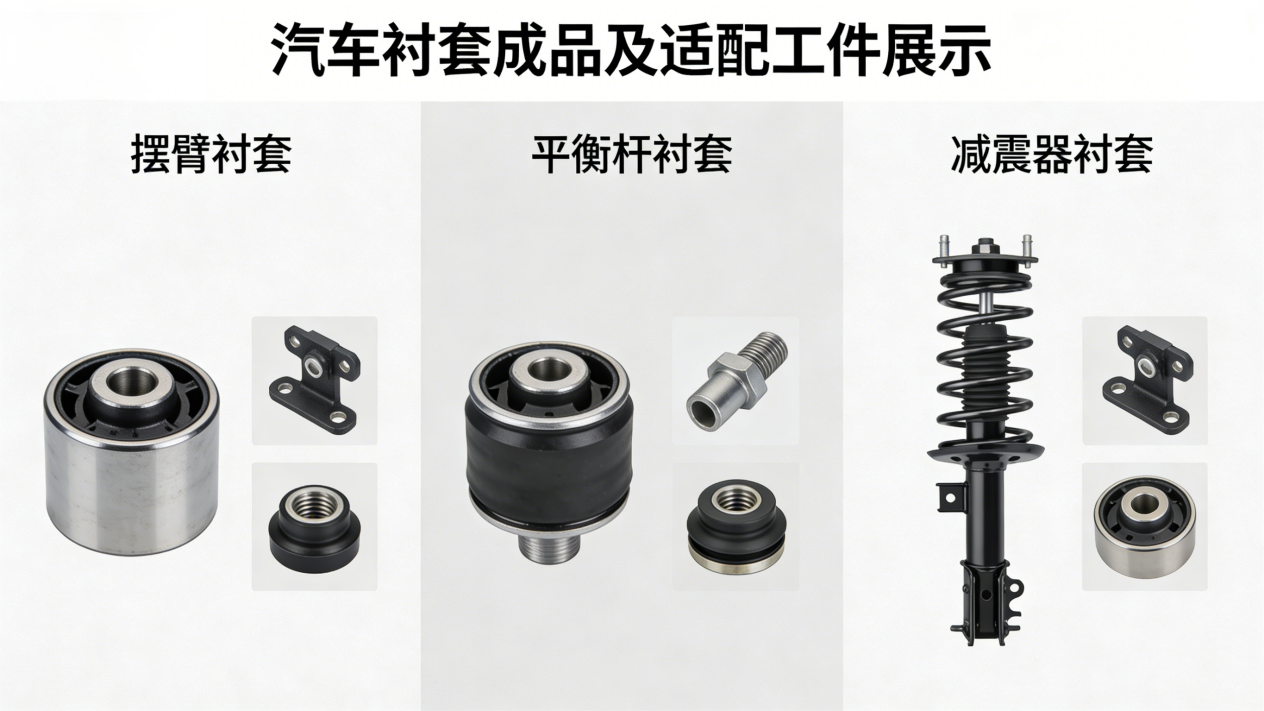 汽车衬套成品及适配工件展示

摆臂衬套

平衡杆衬套

减震器衬套